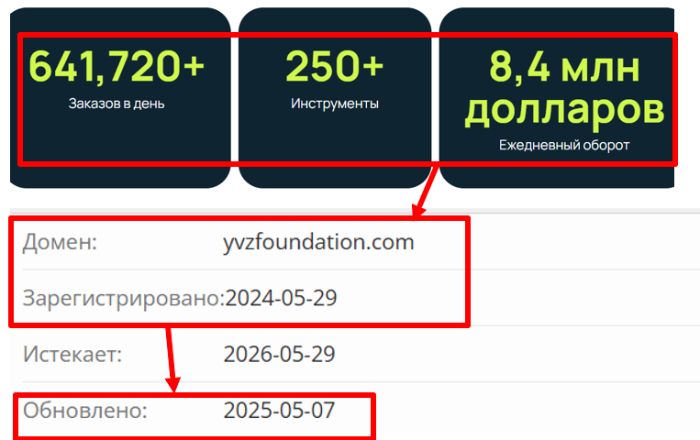 641,720+
Заказов в день

250+
Инструменты

8,4 млн долларов
Ежедневный оборот

| Домен: | yvzfoundation.com |
|---|---|
| Зарегистрировано: | 2024-05-29 |
| Истекает: | 2026-05-29 |
| Обновлено: | 2025-05-07 |