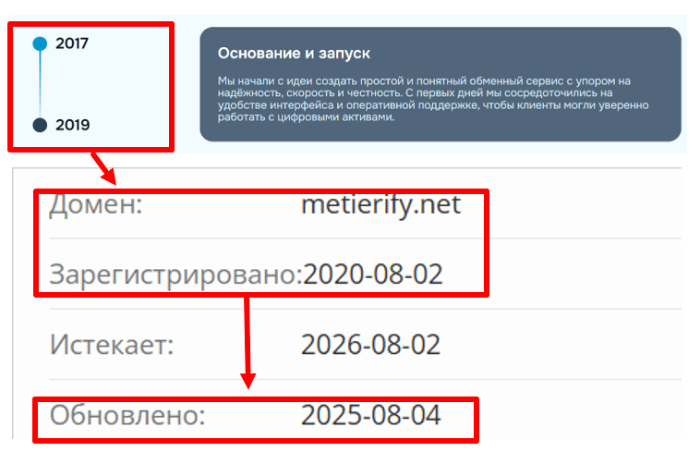 2017

2019

Основание и запуск

Мы начали с идеи создать простой и понятный обменный сервис с упором на надёжность, скорость и честность. С первых дней мы сосредоточились на удобстве интерфейса и оперативной поддержке, чтобы клиенты могли уверенно работать с цифровыми активами.

| Домен: | metierify.net |
|---|---|
| Зарегистрировано: | 2020-08-02 |
| Истекает: | 2026-08-02 |
| Обновлено: | 2025-08-04 |