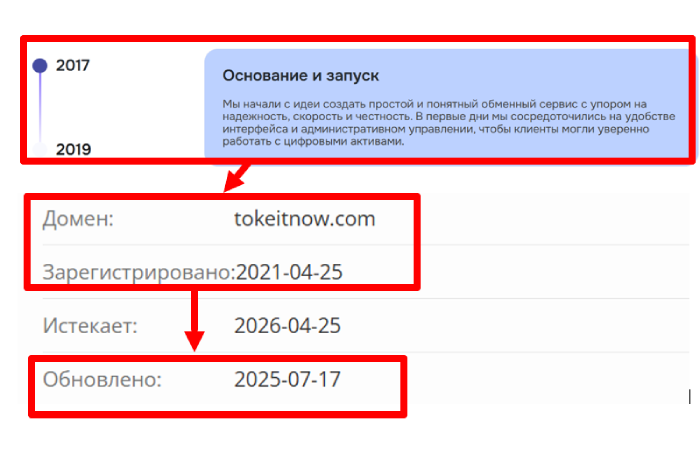 2017

2019

Основание и запуск

Мы начали с идеи создать простой и понятный обменный сервис с упором на надежность, скорость и честность. В первые дни мы сосредоточились на удобстве интерфейса и административном управлении, чтобы клиенты могли уверенно работать с цифровыми активами.

| Домен: | tokeitnow.com |
|---|---|
| Зарегистрировано: | 2021-04-25 |
| Истекает: | 2026-04-25 |
| Обновлено: | 2025-07-17 |