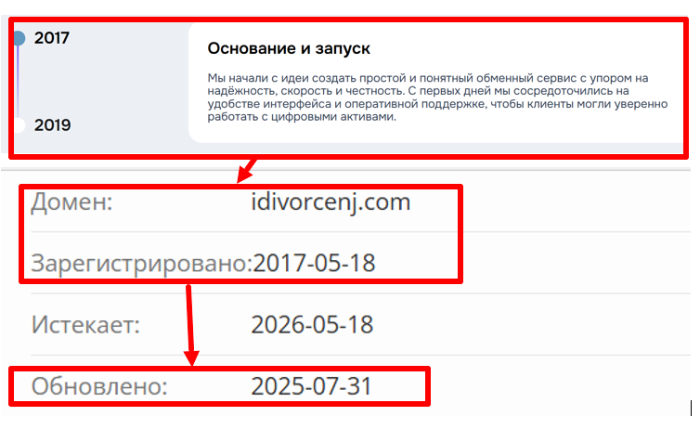 2017

2019

Основание и запуск

Мы начали с идеи создать простой и понятный обменный сервис с упором на надёжность, скорость и честность. С первых дней мы сосредоточились на удобстве интерфейса и оперативной поддержке, чтобы клиенты могли уверенно работать с цифровыми активами.

| Домен: | idivorcenj.com |
|---|---|
| Зарегистрировано: | 2017-05-18 |
| Истекает: | 2026-05-18 |
| Обновлено: | 2025-07-31 |