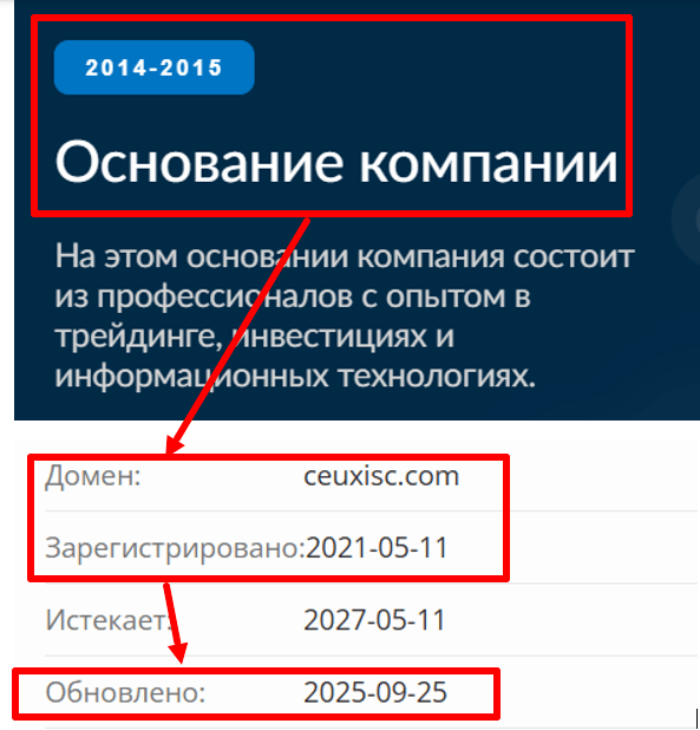 2014-2015

Основание компании

На этом основании компания состоит из профессионалов с опытом в трейдинге, инвестициях и информационных технологиях.

| Домен: | ceuxisc.com |
|---|---|
| Зарегистрировано: | 2021-05-11 |
| Истекает: | 2027-05-11 |
| Обновлено: | 2025-09-25 |