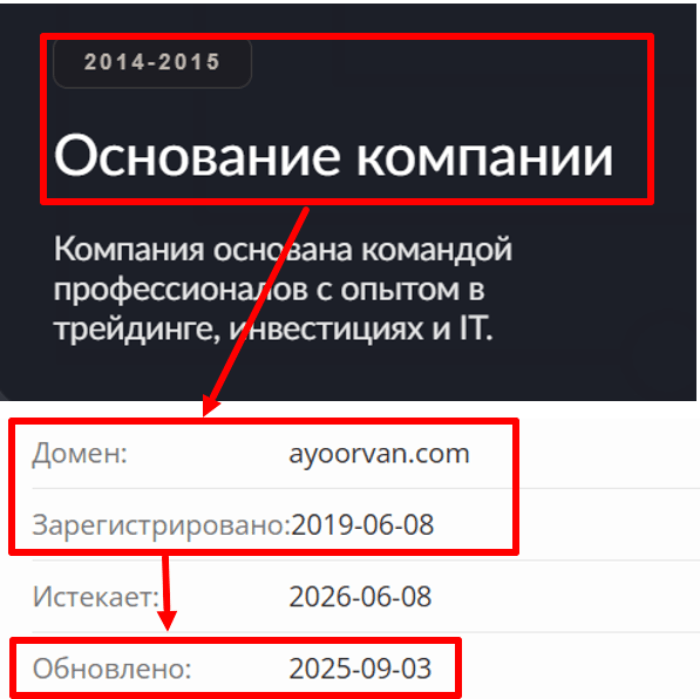 2014-2015

Основание компании

Компания основана командой профессионалов с опытом в трейдинге, инвестициях и IT.

| Домен: | ayoorvan.com |
|---|---|
| Зарегистрировано: | 2019-06-08 |
| Истекает: | 2026-06-08 |
| Обновлено: | 2025-09-03 |