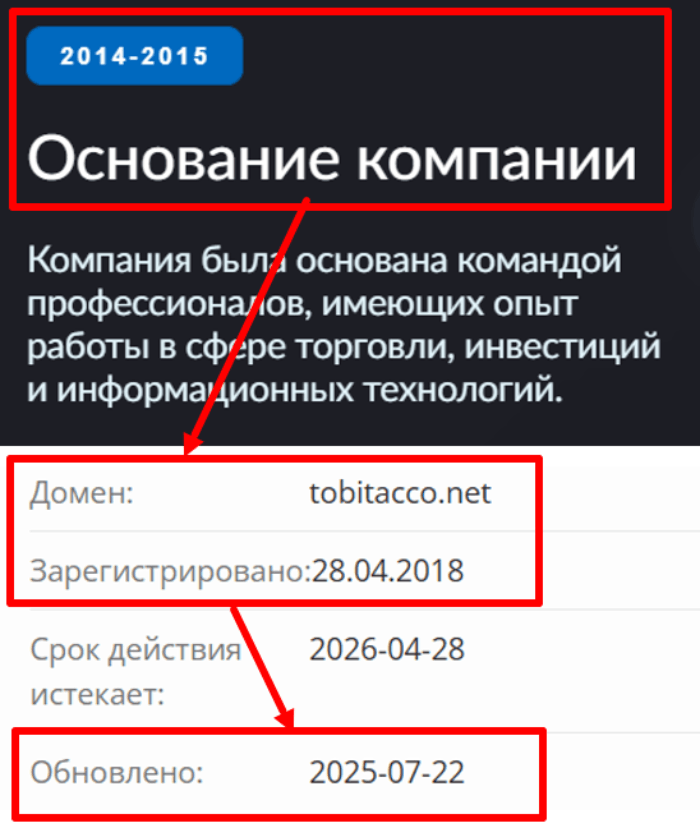 2014-2015

Основание компании

Компания была основана командой профессионалов, имеющих опыт работы в сфере торговли, инвестиций и информационных технологий.

| | |
|---|---|
| Домен: | tobitacco.net |
| Зарегистрировано: | 28.04.2018 |
| Срок действия истекает: | 2026-04-28 |
| Обновлено: | 2025-07-22 |