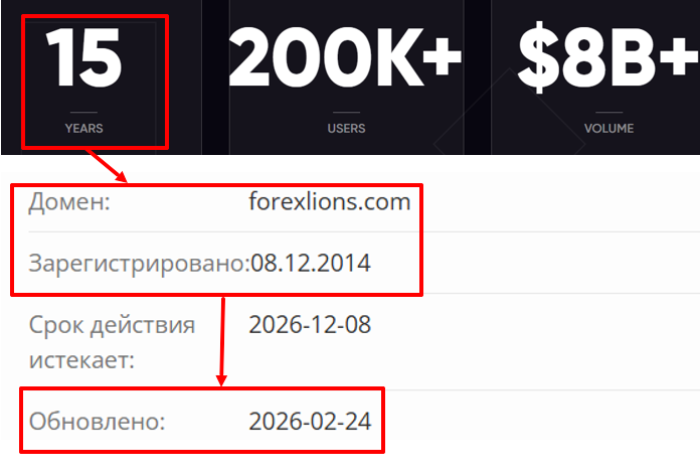 15
YEARS

200K+
USERS

$8B+
VOLUME

| Домен: | forexlions.com |
|---|---|
| Зарегистрировано: | 08.12.2014 |
| Срок действия истекает: | 2026-12-08 |
| Обновлено: | 2026-02-24 |