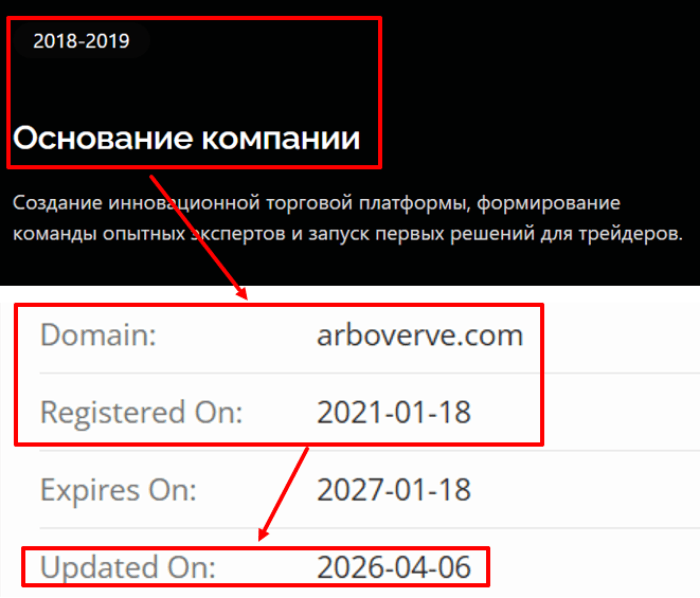 2018-2019

Основание компании

Создание инновационной торговой платформы, формирование команды опытных экспертов и запуск первых решений для трейдеров.

| Domain: | arboverve.com |
|---|---|
| Registered On: | 2021-01-18 |
| Expires On: | 2027-01-18 |
| Updated On: | 2026-04-06 |