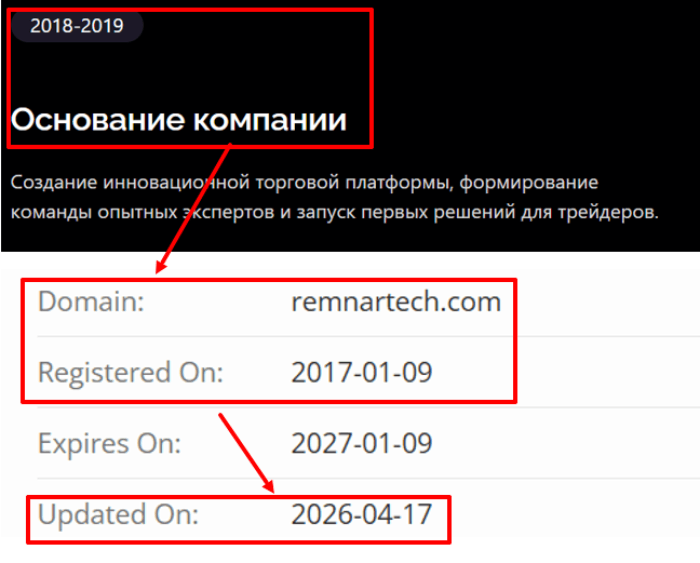 2018-2019

Основание компании

Создание инновационной торговой платформы, формирование команды опытных экспертов и запуск первых решений для трейдеров.

| Domain: | remnartech.com |
|---|---|
| Registered On: | 2017-01-09 |
| Expires On: | 2027-01-09 |
| Updated On: | 2026-04-17 |