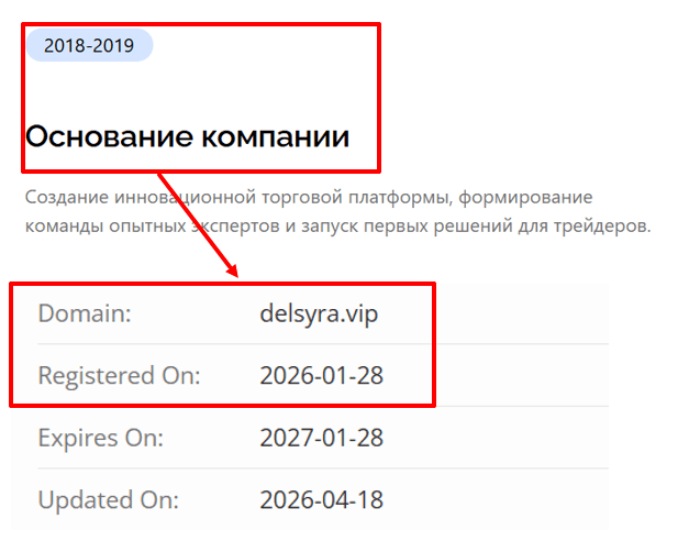 2018-2019

Основание компании

Создание инновационной торговой платформы, формирование команды опытных экспертов и запуск первых решений для трейдеров.

| Domain: | delsyra.vip |
|---|---|
| Registered On: | 2026-01-28 |
| Expires On: | 2027-01-28 |
| Updated On: | 2026-04-18 |