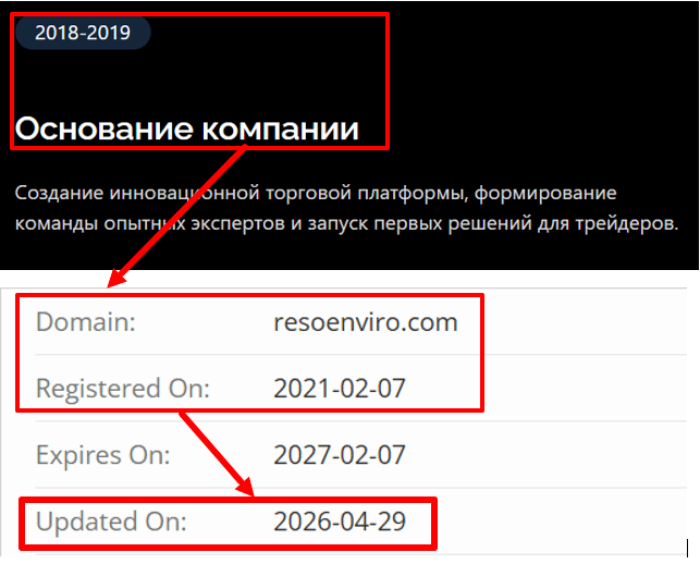 2018-2019

Основание компании

Создание инновационной торговой платформы, формирование команды опытных экспертов и запуск первых решений для трейдеров.

| Domain: | resoenviro.com |
|---|---|
| Registered On: | 2021-02-07 |
| Expires On: | 2027-02-07 |
| Updated On: | 2026-04-29 |