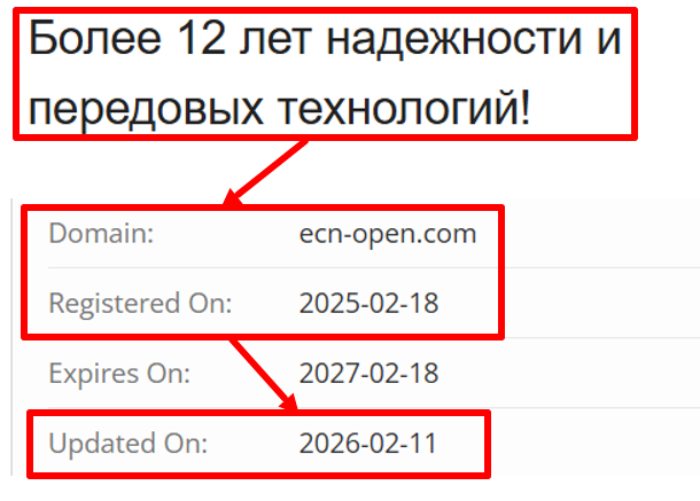 Более 12 лет надежности и передовых технологий!

| Domain: | ecn-open.com |
|---|---|
| Registered On: | 2025-02-18 |
| Expires On: | 2027-02-18 |
| Updated On: | 2026-02-11 |