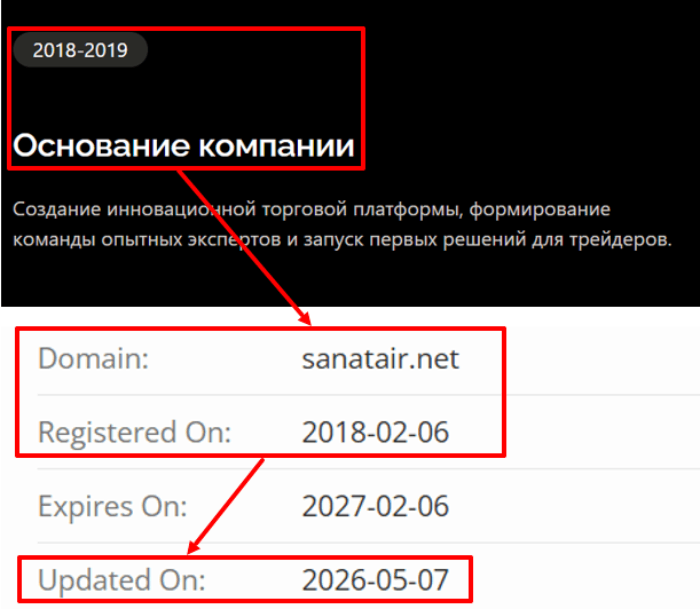 2018-2019

Основание компании

Создание инновационной торговой платформы, формирование команды опытных экспертов и запуск первых решений для трейдеров.

| Domain: | sanatair.net |
|---|---|
| Registered On: | 2018-02-06 |
| Expires On: | 2027-02-06 |
| Updated On: | 2026-05-07 |