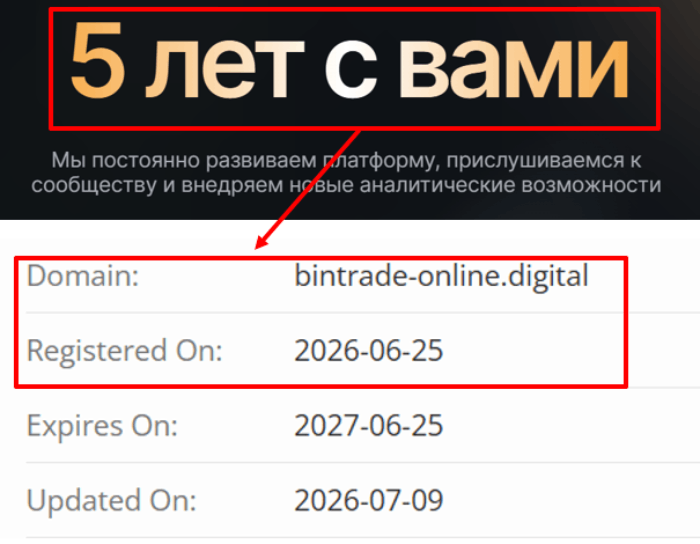 5 лет с вами

Мы постоянно развиваем платформу, прислушиваемся к сообществу и внедряем новые аналитические возможности

| Domain: | bintrade-online.digital |
|---|---|
| Registered On: | 2026-06-25 |
| Expires On: | 2027-06-25 |
| Updated On: | 2026-07-09 |