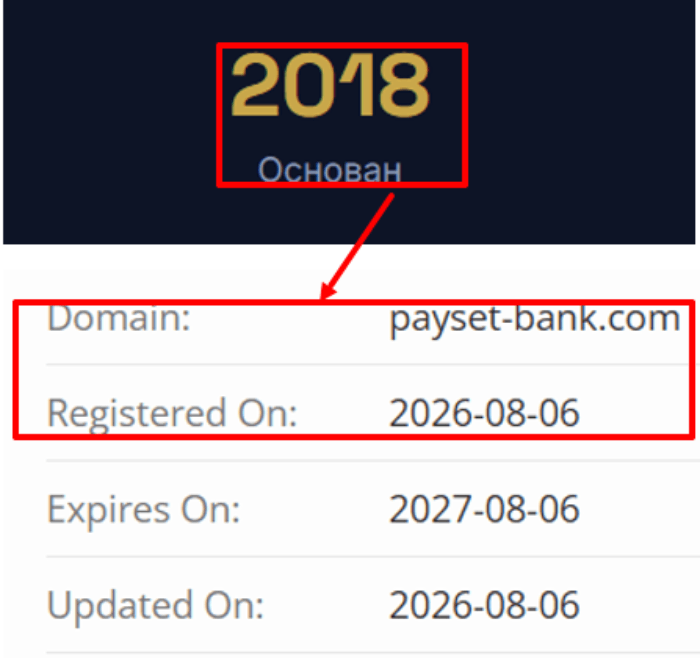 2018
Основан

| Domain: | payset-bank.com |
|---|---|
| Registered On: | 2026-08-06 |
| Expires On: | 2027-08-06 |
| Updated On: | 2026-08-06 |