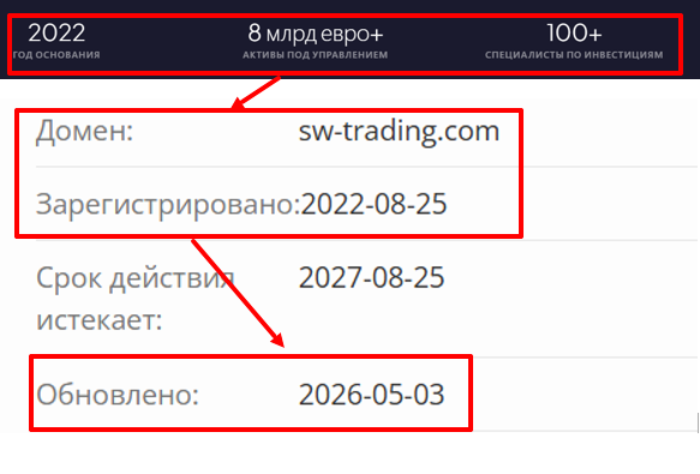 2022
ГОД ОСНОВАНИЯ

8 млрд евро+
АКТИВЫ ПОД УПРАВЛЕНИЕМ

100+
СПЕЦИАЛИСТЫ ПО ИНВЕСТИЦИЯМ

| Домен: | sw-trading.com |
|---|---|
| Зарегистрировано: | 2022-08-25 |
| Срок действия истекает: | 2027-08-25 |
| Обновлено: | 2026-05-03 |